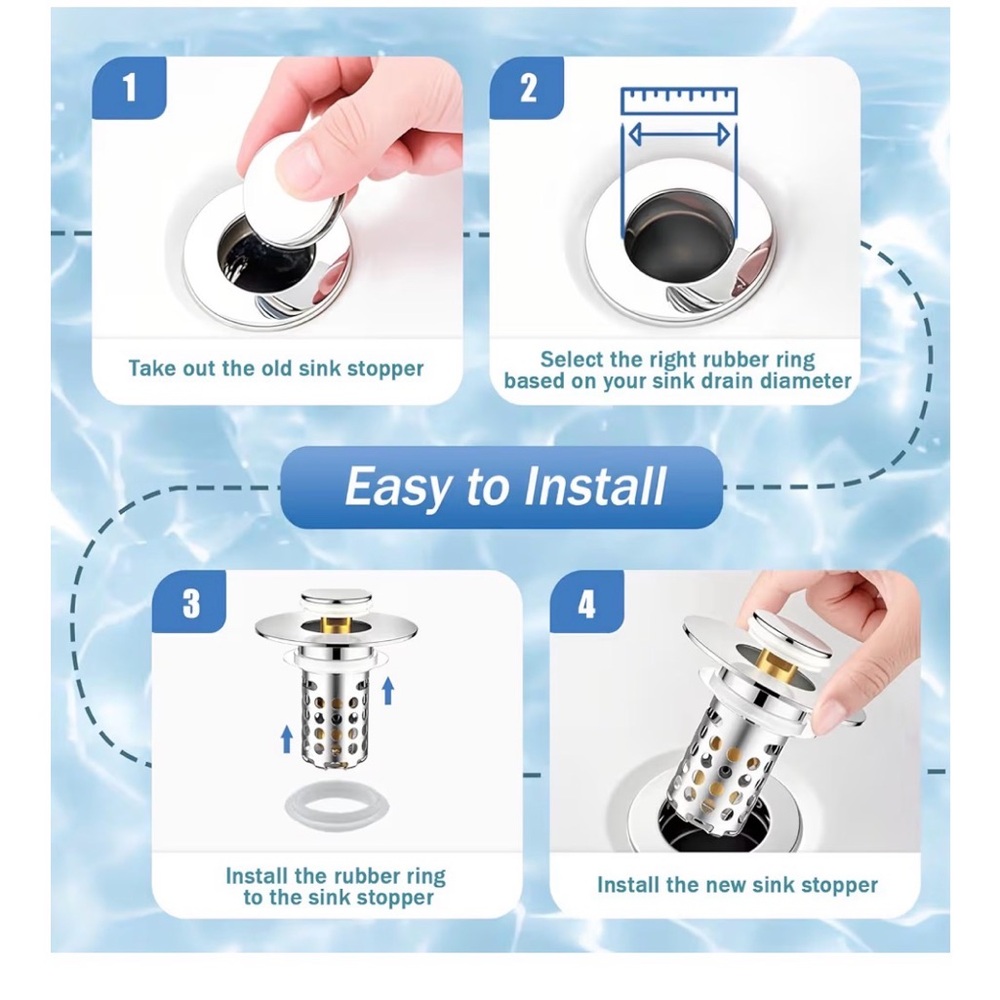 1

Take out the old sink stopper

2

Select the right rubber ring based on your sink drain diameter

Easy to Install

3

Install the rubber ring to the sink stopper

4

Install the new sink stopper